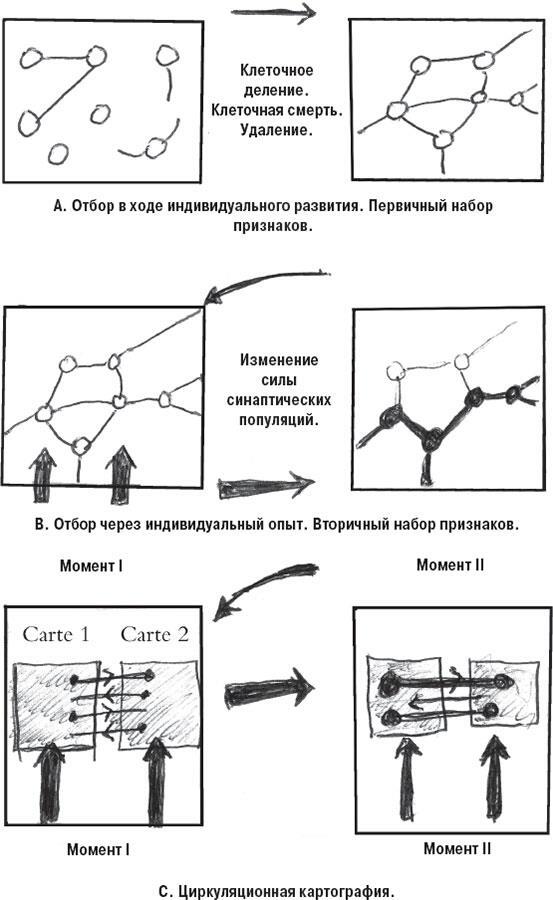 Клеточное деление. Клеточная смерть. Удаление.

А. Отбор в ходе индивидуального развития. Первичный набор признаков.

Изменение силы синаптических популяций.

В. Отбор через индивидуальный опыт. Вторичный набор признаков.

Момент I

Момент II

Carte 1

Carte 2

Момент I

Момент II

С. Циркуляционная картография.