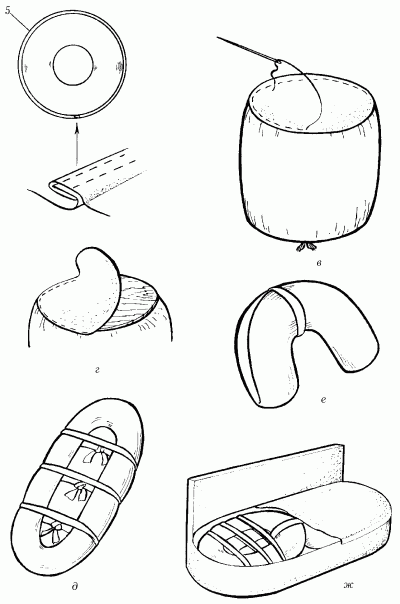 5

в

г

е

д

ж